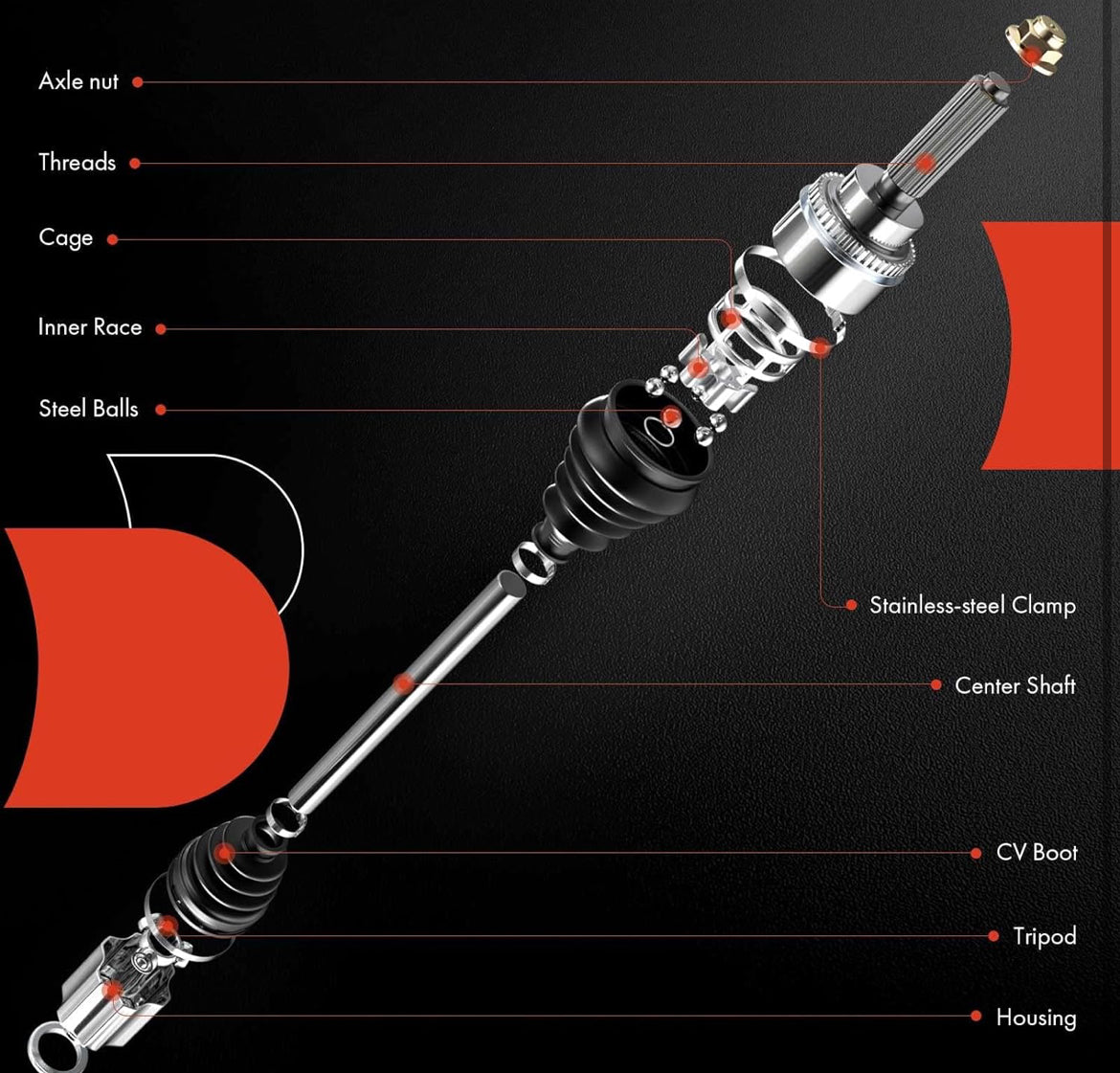 Axle nut

Threads

Cage

Inner Race

Steel Balls

Stainless-steel Clamp

Center Shaft

CV Boot

Tripod

Housing