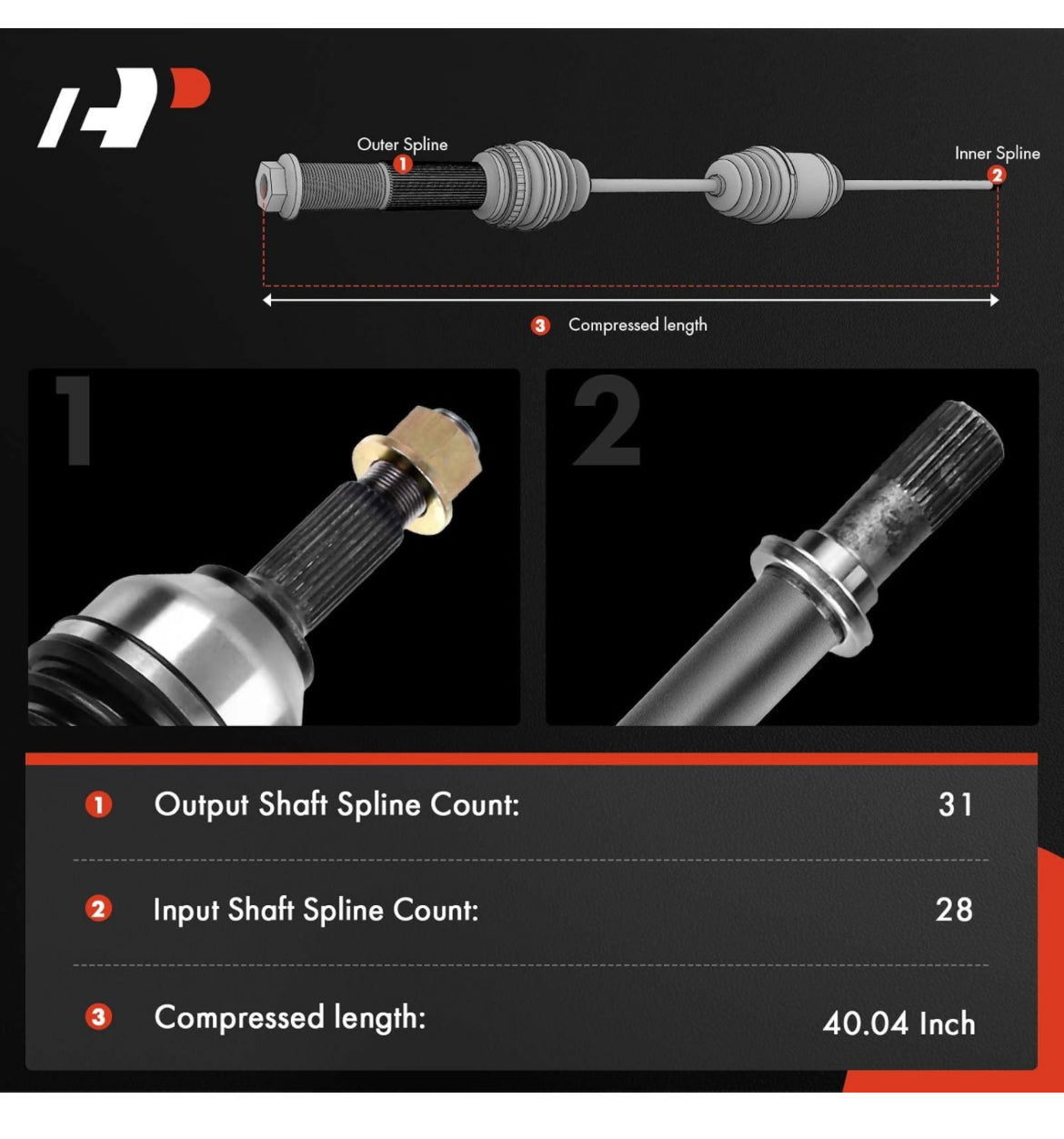 Outer Spline
1
Inner Spline
2
3 Compressed length

1

2

| | | |
|---|---|---|
| 1 | Output Shaft Spline Count: | 31 |
| 2 | Input Shaft Spline Count: | 28 |
| 3 | Compressed length: | 40.04 Inch |