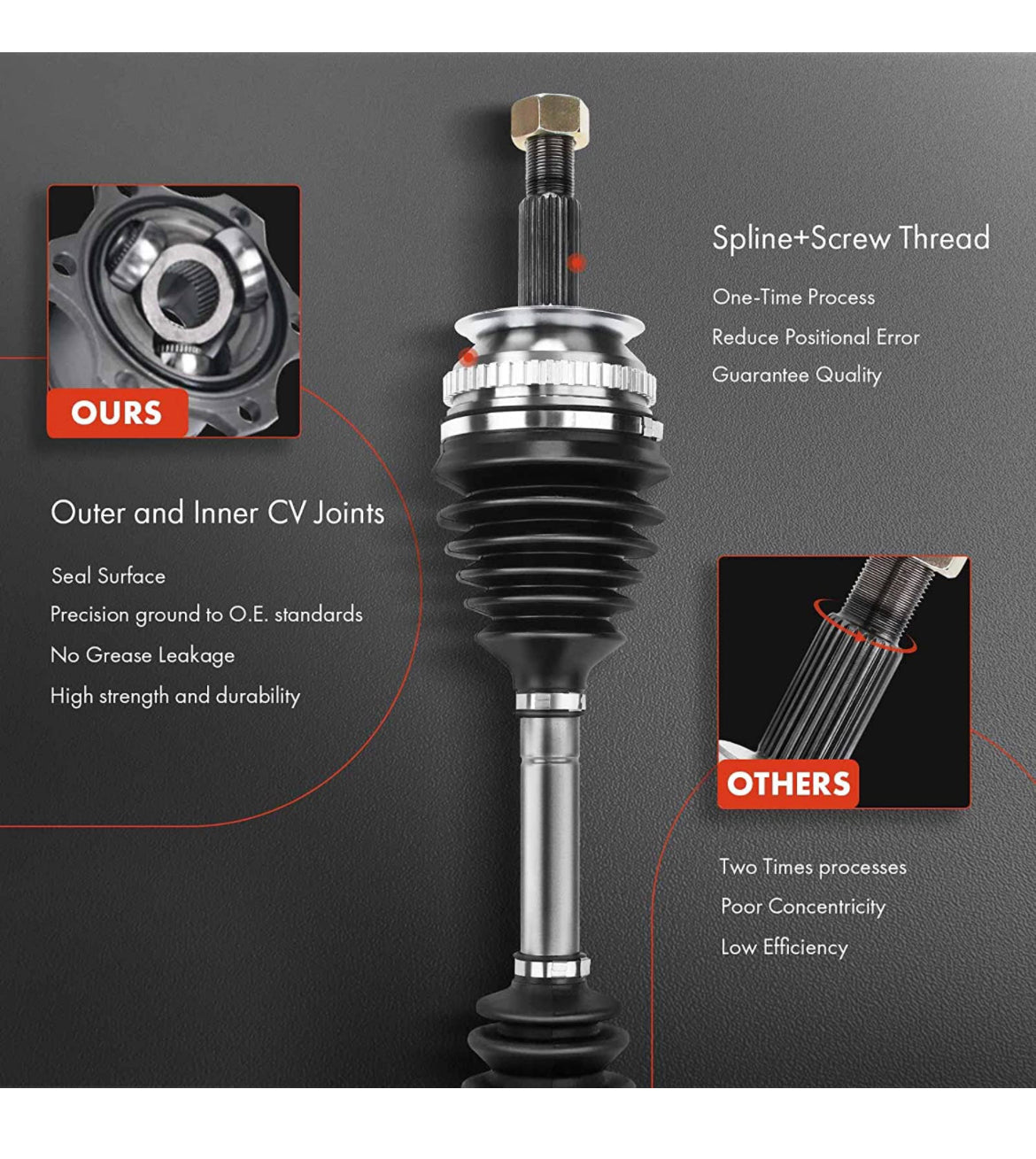 OURS

Outer and Inner CV Joints

Seal Surface

Precision ground to O.E. standards

No Grease Leakage

High strength and durability

Spline+Screw Thread

One-Time Process

Reduce Positional Error

Guarantee Quality

OTHERS

Two Times processes

Poor Concentricity

Low Efficiency